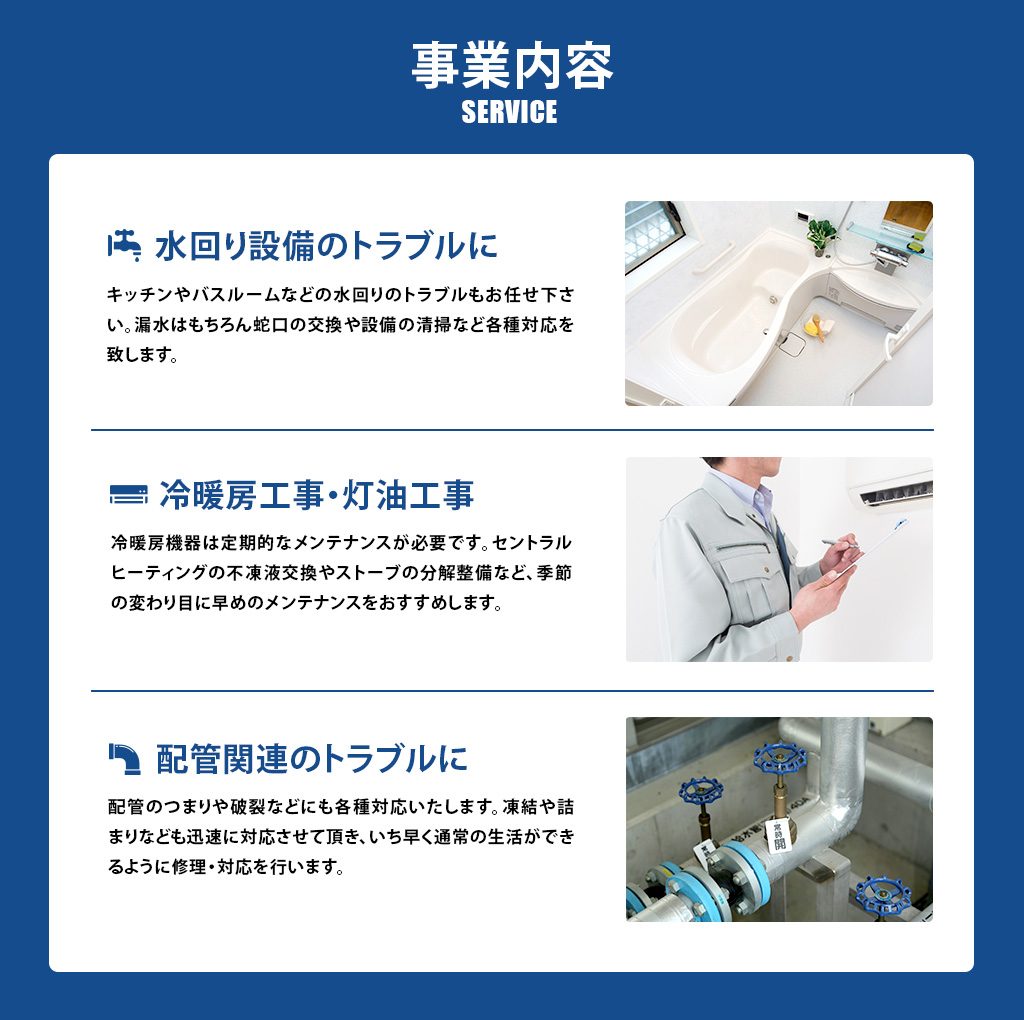 事業内容
SERVICE

水回り設備のトラブルに

キッチンやバスルームなどの水回りのトラブルもお任せ下さい。漏水はもちろん蛇口の交換や設備の清掃など各種対応を致します。

冷暖房工事・灯油工事

冷暖房機器は定期的なメンテナンスが必要です。セントラルヒーティングの不凍液交換やストーブの分解整備など、季節の変わり目に早めのメンテナンスをおすすめします。

配管関連のトラブルに

配管のつまりや破裂などにも各種対応いたします。凍結や詰まりなども迅速に対応させて頂き、いち早く通常の生活ができるように修理・対応を行います。

常時開