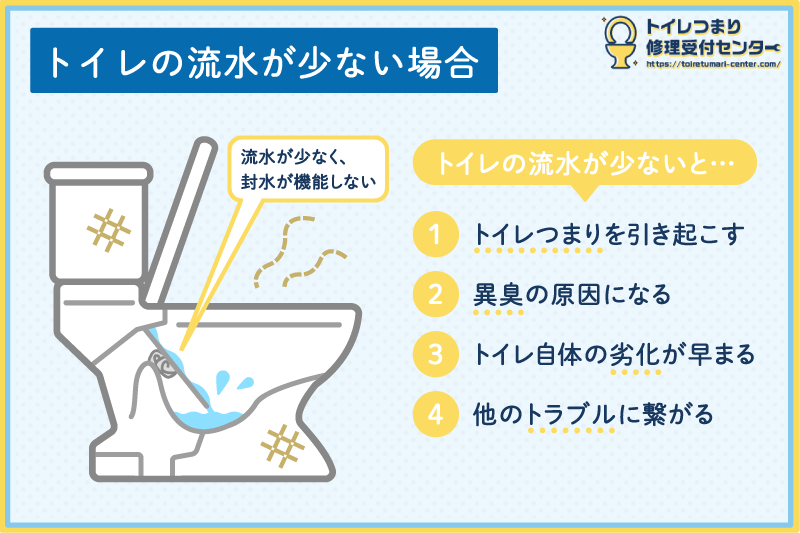 トイレの流水が少ない場合

トイレつまり
修理受付センター
https://toiretumari-center.com/

流水が少なく、
封水が機能しない

トイレの流水が少ないと…

1 トイレつまりを引き起こす
2 異臭の原因になる
3 トイレ自体の劣化が早まる
4 他のトラブルに繋がる