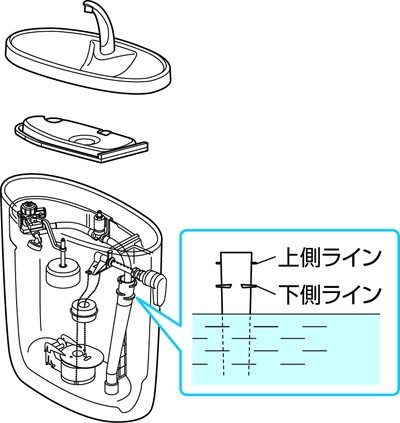 上側ライン
下側ライン