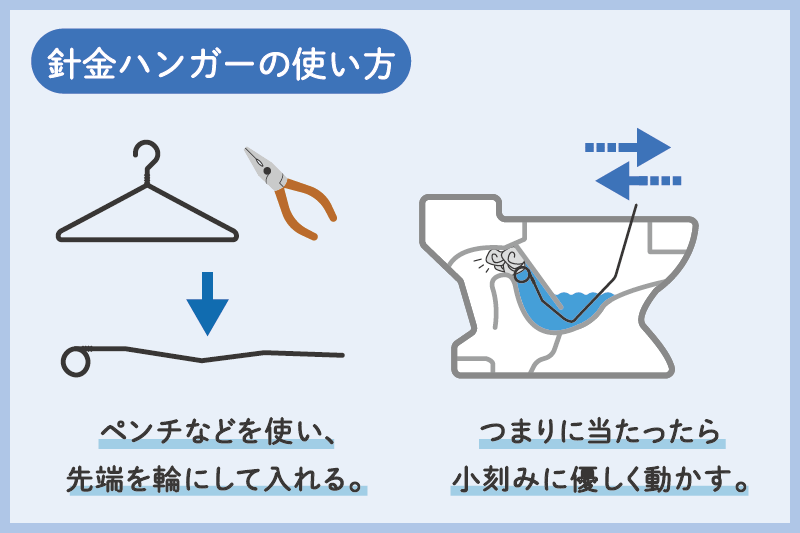 針金ハンガーの使い方

ペンチなどを使い、
先端を輪にして入れる。

つまりに当たったら
小刻みに優しく動かす。