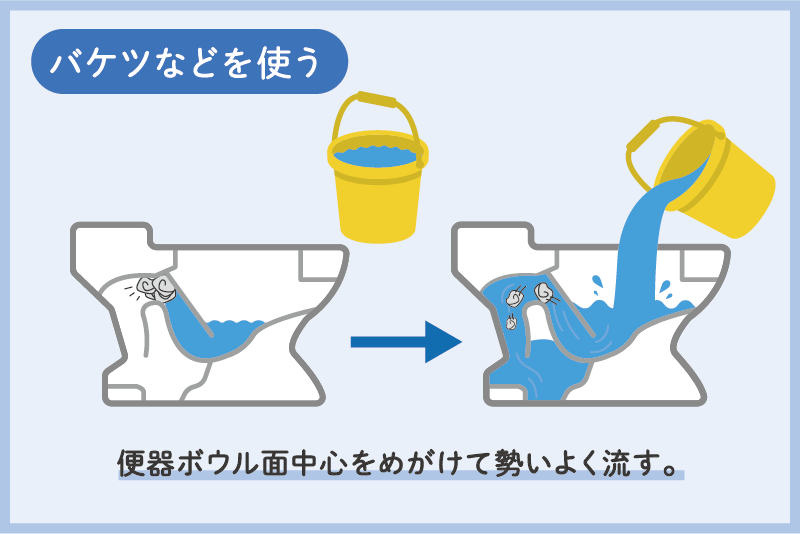 バケツなどを使う

便器ボウル面中心をめがけて勢いよく流す。