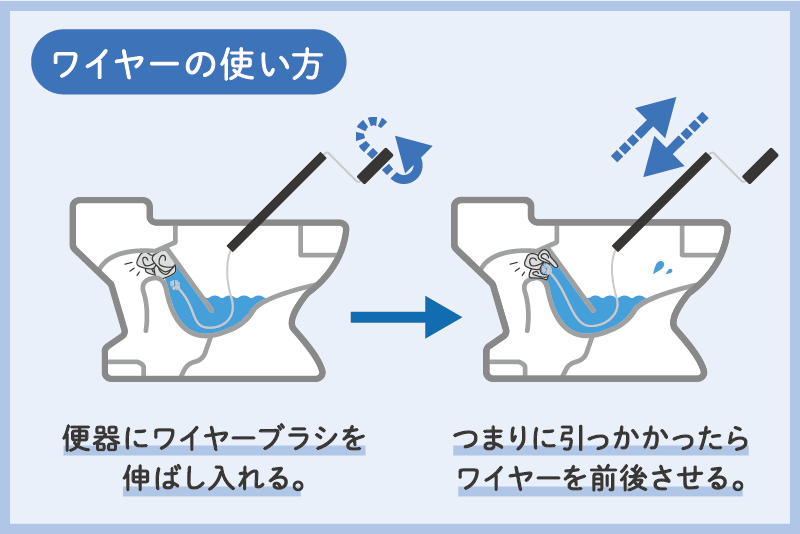 ワイヤーの使い方

便器にワイヤーブラシを伸ばし入れる。

つまりに引っかかったらワイヤーを前後させる。