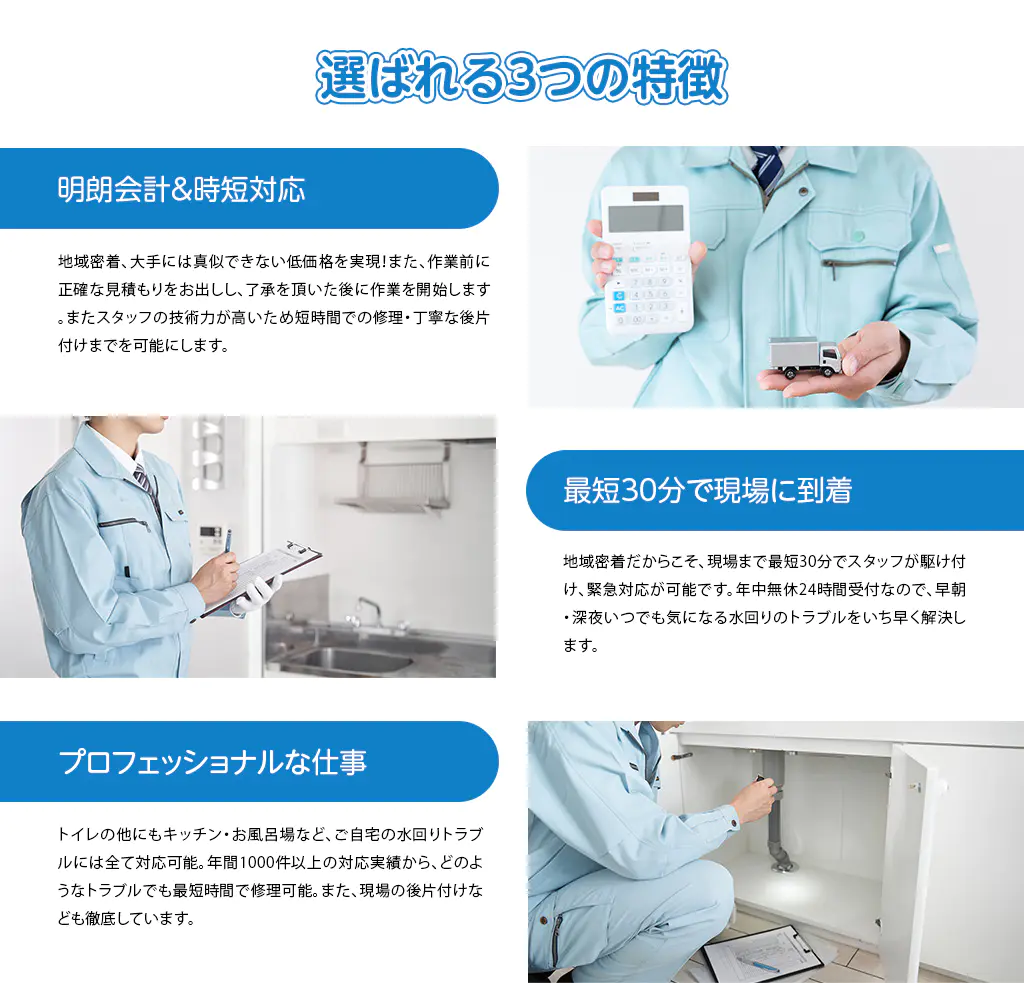 選ばれる3つの特徴

明朗会計&時短対応

地域密着、大手には真似できない低価格を実現!また、作業前に正確な見積もりをお出しし、了承を頂いた後に作業を開始します。またスタッフの技術力が高いため短時間での修理・丁寧な後片付けまでを可能にします。

最短30分で現場に到着

地域密着だからこそ、現場まで最短30分でスタッフが駆け付け、緊急対応が可能です。年中無休24時間受付なので、早朝・深夜いつでも気になる水回りのトラブルをいち早く解決します。

プロフェッショナルな仕事

トイレの他にもキッチン・お風呂場など、ご自宅の水回りトラブルには全て対応可能。年間1000件以上の対応実績から、どのようなトラブルでも最短時間で修理可能。また、現場の後片付けなども徹底しています。