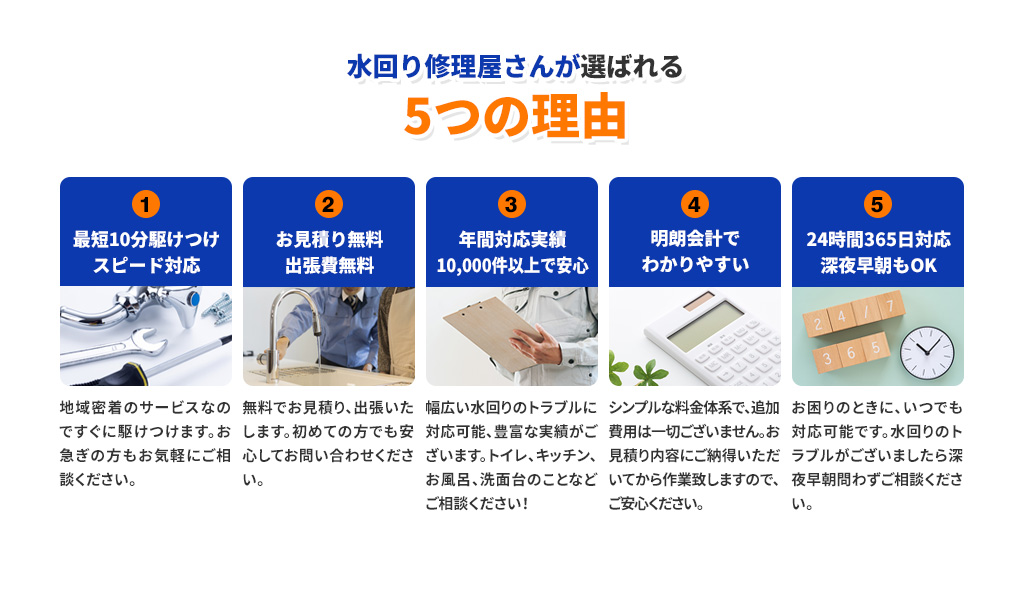 水回り修理屋さんが選ばれる

5つの理由

1
最短10分駆けつけ
スピード対応

地域密着のサービスなのですぐに駆けつけます。お急ぎの方もお気軽にご相談ください。

2
お見積り無料
出張費無料

無料でお見積り、出張いたします。初めての方でも安心してお問い合わせください。

3
年間対応実績
10,000件以上で安心

幅広い水回りのトラブルに対応可能、豊富な実績がございます。トイレ、キッチン、お風呂、洗面台のことなどご相談ください！

4
明朗会計で
わかりやすい

シンプルな料金体系で、追加費用は一切ございません。お見積り内容にご納得いただいてから作業致しますので、ご安心ください。

5
24時間365日対応
深夜早朝もOK

2 4 / 7
3 6 5

お困りのときに、いつでも対応可能です。水回りのトラブルがございましたら深夜早朝問わずご相談ください。