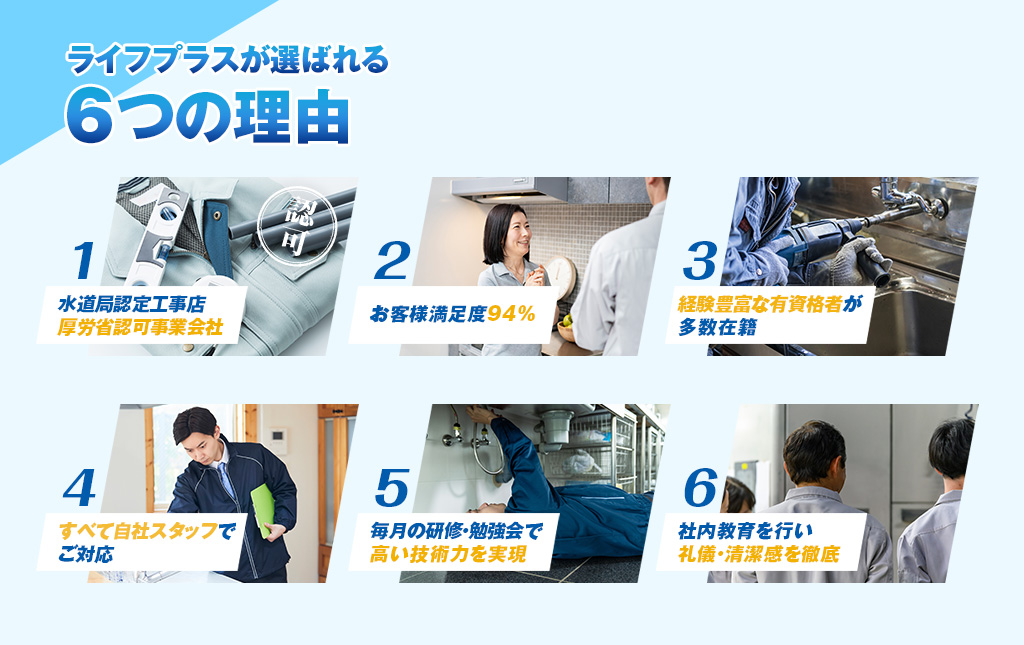 ライフプラスが選ばれる
6つの理由

認可

1
水道局認定工事店
厚労省認可事業会社

2
お客様満足度94%

3
経験豊富な有資格者が
多数在籍

4
すべて自社スタッフで
ご対応

5
毎月の研修・勉強会で
高い技術力を実現

6
社内教育を行い
礼儀・清潔感を徹底