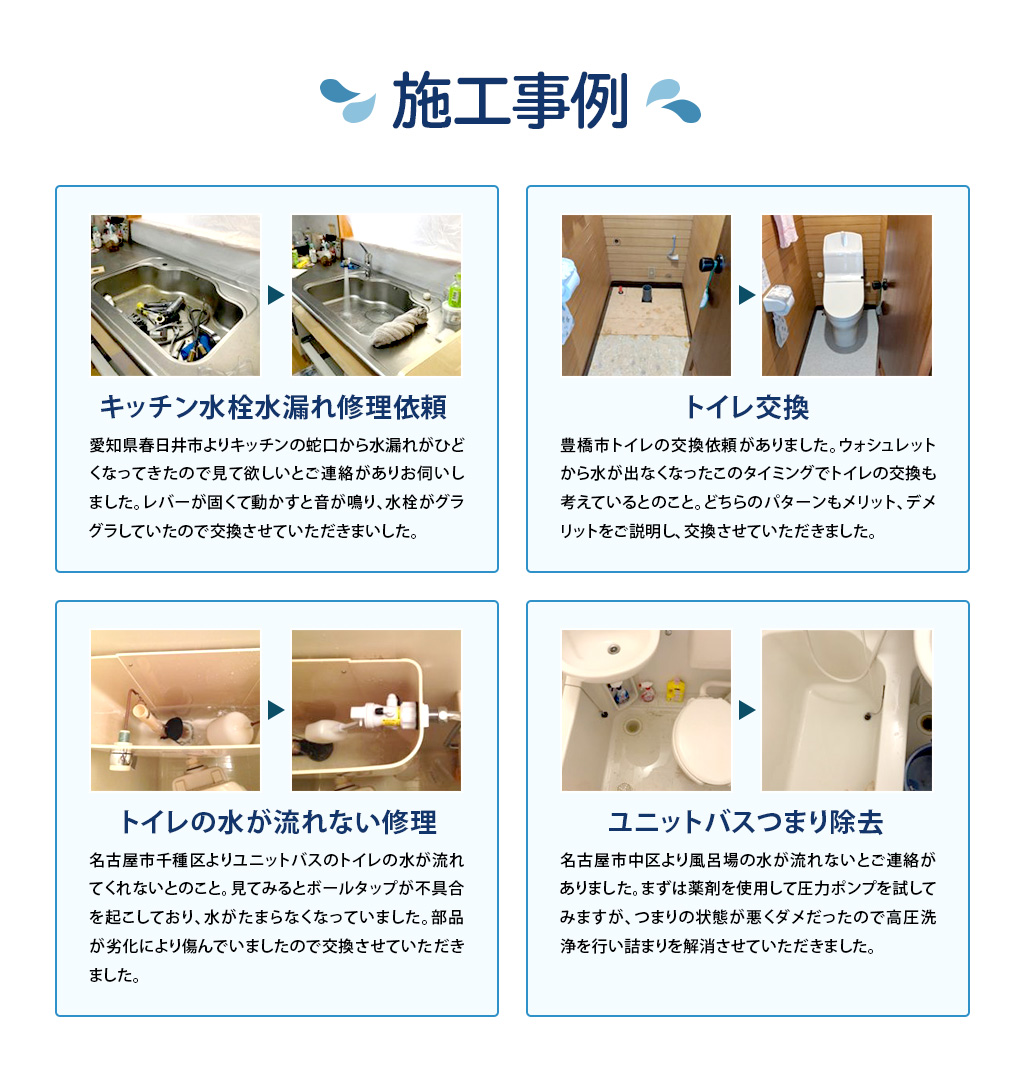 施工事例

キッチン水栓水漏れ修理依頼

愛知県春日井市よりキッチンの蛇口から水漏れがひどくなってきたので見て欲しいとご連絡がありお伺いしました。レバーが固くて動かすと音が鳴り、水栓がグラグラしていたので交換させていただきまいした。

トイレ交換

豊橋市トイレの交換依頼がありました。ウォシュレットから水が出なくなったこのタイミングでトイレの交換も考えているとのこと。どちらのパターンもメリット、デメリットをご説明し、交換させていただきました。

トイレの水が流れない修理

名古屋市千種区よりユニットバスのトイレの水が流れてくれないとのこと。見てみるとボールタップが不具合を起こしており、水がたまらなくなっていました。部品が劣化により傷んでいましたので交換させていただきました。

ユニットバスつまり除去

名古屋市中区より風呂場の水が流れないとご連絡がありました。まずは薬剤を使用して圧力ポンプを試してみますが、つまりの状態が悪くダメだったので高圧洗浄を行い詰まりを解消させていただきました。