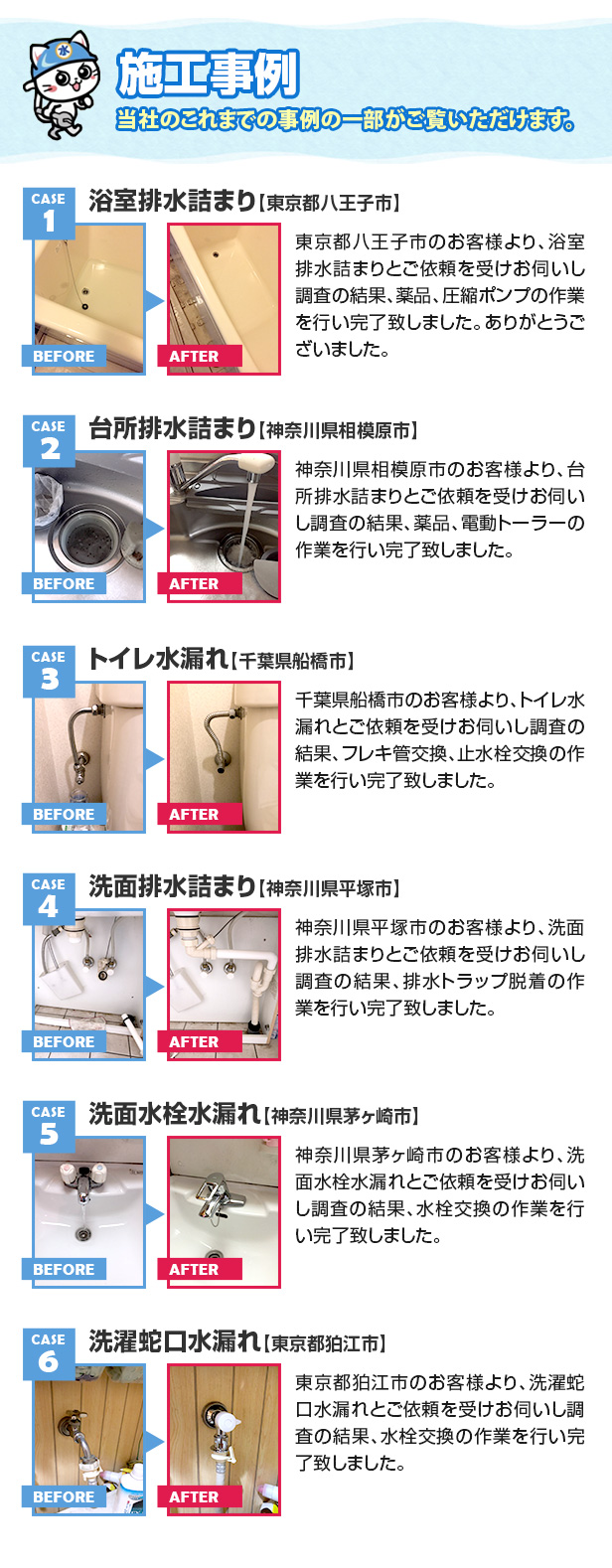 水

施工事例

当社のこれまでの事例の一部がご覧いただけます。

CASE 1
浴室排水詰まり【東京都八王子市】

BEFORE

AFTER

東京都八王子市のお客様より、浴室排水詰まりとご依頼を受けお伺いし調査の結果、薬品、圧縮ポンプの作業を行い完了致しました。ありがとうございました。

CASE 2
台所排水詰まり【神奈川県相模原市】

BEFORE

AFTER

神奈川県相模原市のお客様より、台所排水詰まりとご依頼を受けお伺いし調査の結果、薬品、電動トーラーの作業を行い完了致しました。

CASE 3
トイレ水漏れ【千葉県船橋市】

BEFORE

AFTER

千葉県船橋市のお客様より、トイレ水漏れとご依頼を受けお伺いし調査の結果、フレキ管交換、止水栓交換の作業を行い完了致しました。

CASE 4
洗面排水詰まり【神奈川県平塚市】

BEFORE

AFTER

神奈川県平塚市のお客様より、洗面排水詰まりとご依頼を受けお伺いし調査の結果、排水トラップ脱着の作業を行い完了致しました。

CASE 5
洗面水栓水漏れ【神奈川県茅ヶ崎市】

BEFORE

AFTER

神奈川県茅ヶ崎市のお客様より、洗面水栓水漏れとご依頼を受けお伺いし調査の結果、水栓交換の作業を行い完了致しました。

CASE 6
洗濯蛇口水漏れ【東京都狛江市】

BEFORE

AFTER

東京都狛江市のお客様より、洗濯蛇口水漏れとご依頼を受けお伺いし調査の結果、水栓交換の作業を行い完了致しました。