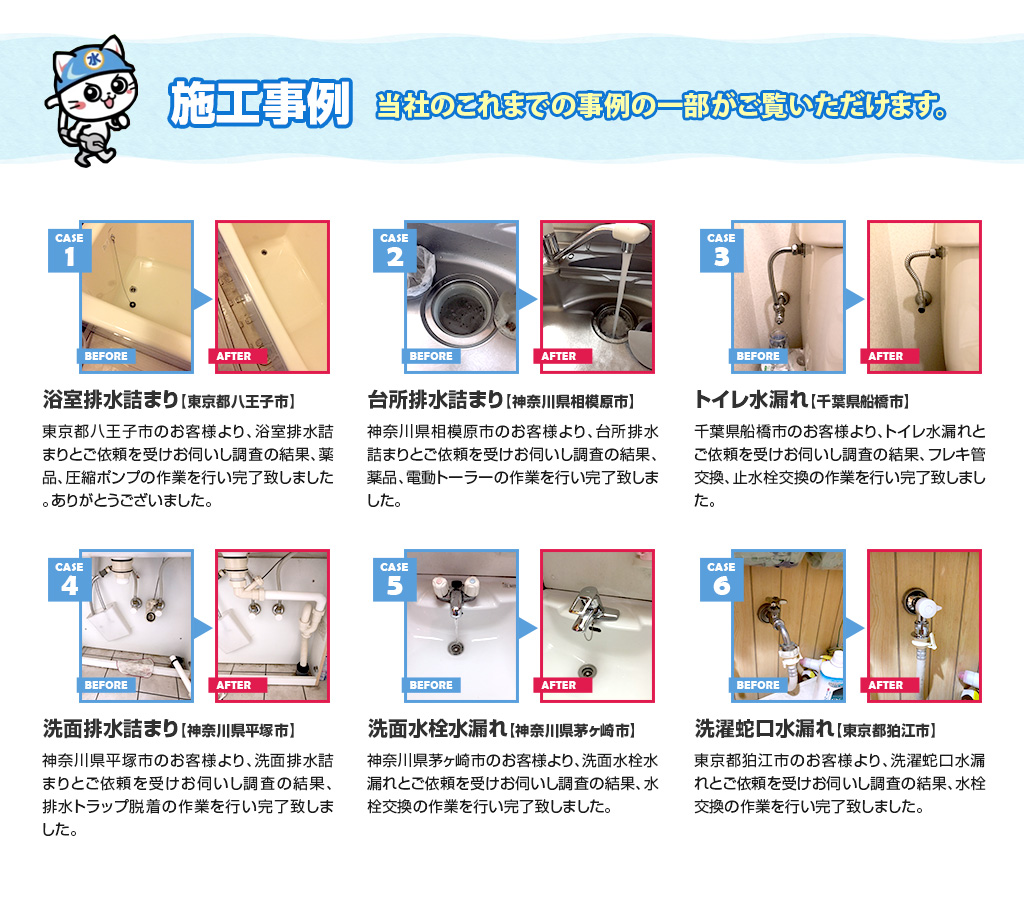 水

施工事例 当社のこれまでの事例の一部がご覧いただけます。

CASE 1
BEFORE
AFTER
浴室排水詰まり【東京都八王子市】
東京都八王子市のお客様より、浴室排水詰まりとご依頼を受けお伺いし調査の結果、薬品、圧縮ポンプの作業を行い完了致しました。ありがとうございました。

CASE 2
BEFORE
AFTER
台所排水詰まり【神奈川県相模原市】
神奈川県相模原市のお客様より、台所排水詰まりとご依頼を受けお伺いし調査の結果、薬品、電動トーラーの作業を行い完了致しました。

CASE 3
BEFORE
AFTER
トイレ水漏れ【千葉県船橋市】
千葉県船橋市のお客様より、トイレ水漏れとご依頼を受けお伺いし調査の結果、フレキ管交換、止水栓交換の作業を行い完了致しました。

CASE 4
BEFORE
AFTER
洗面排水詰まり【神奈川県平塚市】
神奈川県平塚市のお客様より、洗面排水詰まりとご依頼を受けお伺いし調査の結果、排水トラップ脱着の作業を行い完了致しました。

CASE 5
BEFORE
AFTER
洗面水栓水漏れ【神奈川県茅ヶ崎市】
神奈川県茅ヶ崎市のお客様より、洗面水栓水漏れとご依頼を受けお伺いし調査の結果、水栓交換の作業を行い完了致しました。

CASE 6
BEFORE
AFTER
洗濯蛇口水漏れ【東京都狛江市】
東京都狛江市のお客様より、洗濯蛇口水漏れとご依頼を受けお伺いし調査の結果、水栓交換の作業を行い完了致しました。