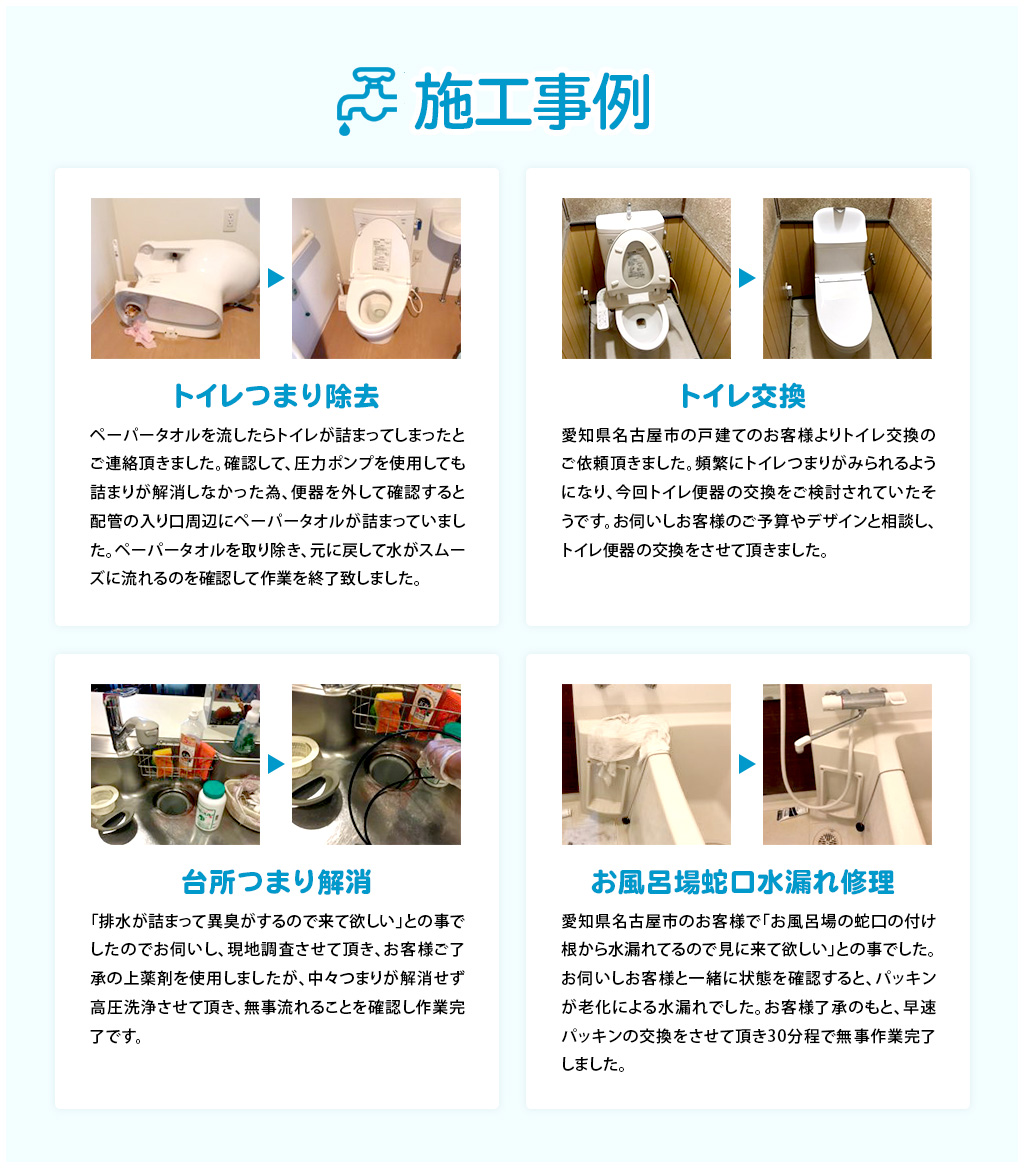 施工事例

トイレつまり除去

ペーパータオルを流したらトイレが詰まってしまったとご連絡頂きました。確認して、圧力ポンプを使用しても詰まりが解消しなかった為、便器を外して確認すると配管の入り口周辺にペーパータオルが詰まっていました。ペーパータオルを取り除き、元に戻して水がスムーズに流れるのを確認して作業を終了致しました。

トイレ交換

愛知県名古屋市の戸建てのお客様よりトイレ交換のご依頼頂きました。頻繁にトイレつまりがみられるようになり、今回トイレ便器の交換をご検討されていたそうです。お伺いしお客様のご予算やデザインと相談し、トイレ便器の交換をさせて頂きました。

台所つまり解消

「排水が詰まって異臭がするので来て欲しい」との事でしたのでお伺いし、現地調査させて頂き、お客様ご了承の上薬剤を使用しましたが、中々つまりが解消せず高圧洗浄させて頂き、無事流れることを確認し作業完了です。

お風呂場蛇口水漏れ修理

愛知県名古屋市のお客様で「お風呂場の蛇口の付け根から水漏れてるので見に来て欲しい」との事でした。お伺いしお客様と一緒に状態を確認すると、パッキンが老化による水漏れでした。お客様了承のもと、早速パッキンの交換をさせて頂き30分程で無事作業完了しました。